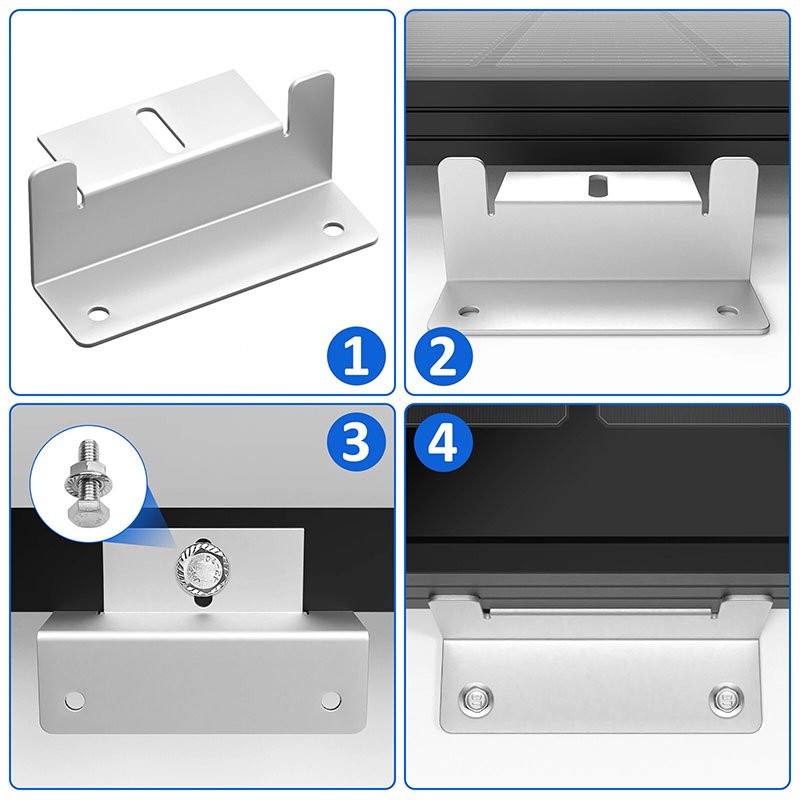 1
2
3
4