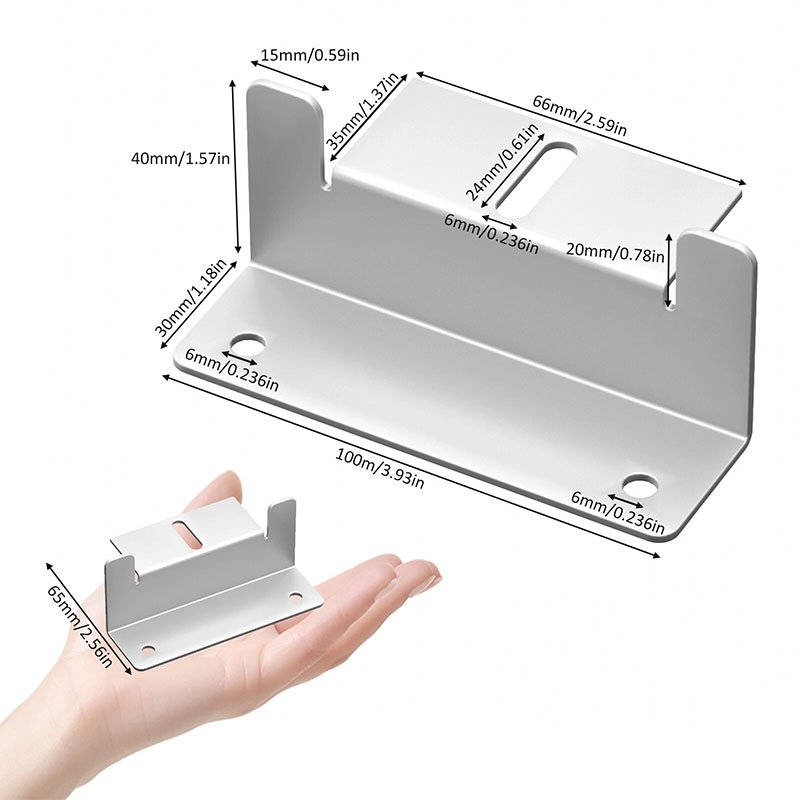 15mm/0.59in

35mm/1.37in

66mm/2.59in

40mm/1.57in

24mm/0.61in

6mm/0.236in

20mm/0.78in

30mm/1.18in

6mm/0.236in

100m/3.93in

6mm/0.236in

65mm/2.56in