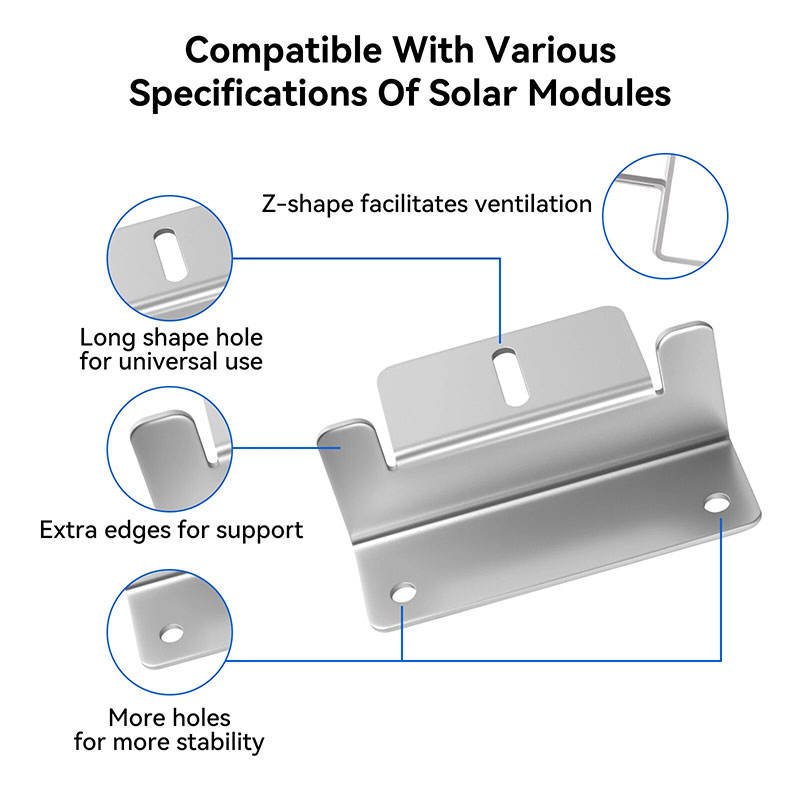 Compatible With Various Specifications Of Solar Modules

Z-shape facilitates ventilation

Long shape hole for universal use

Extra edges for support

More holes for more stability