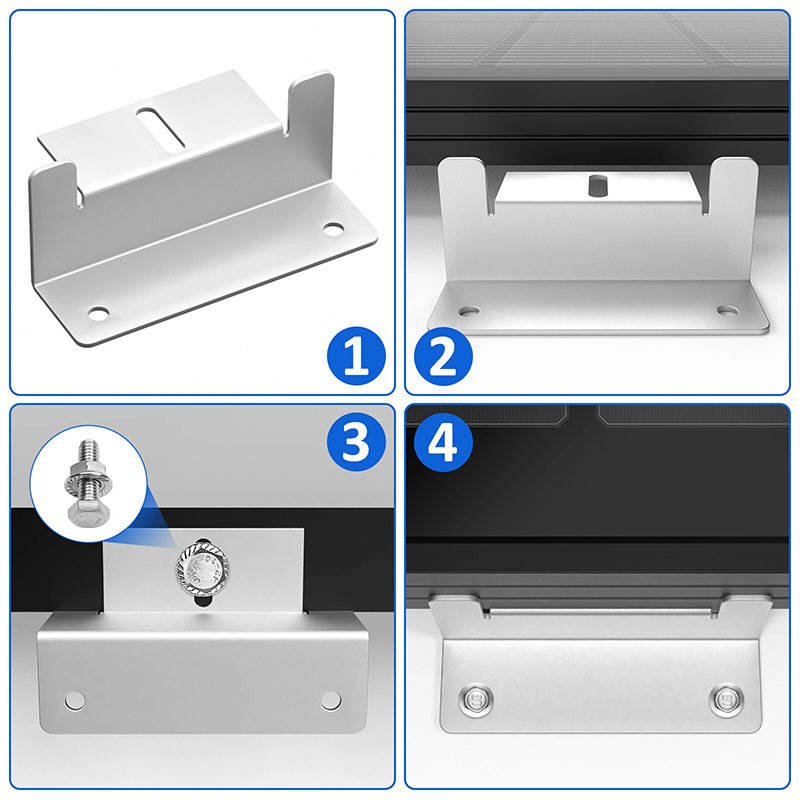 1
2
3
4