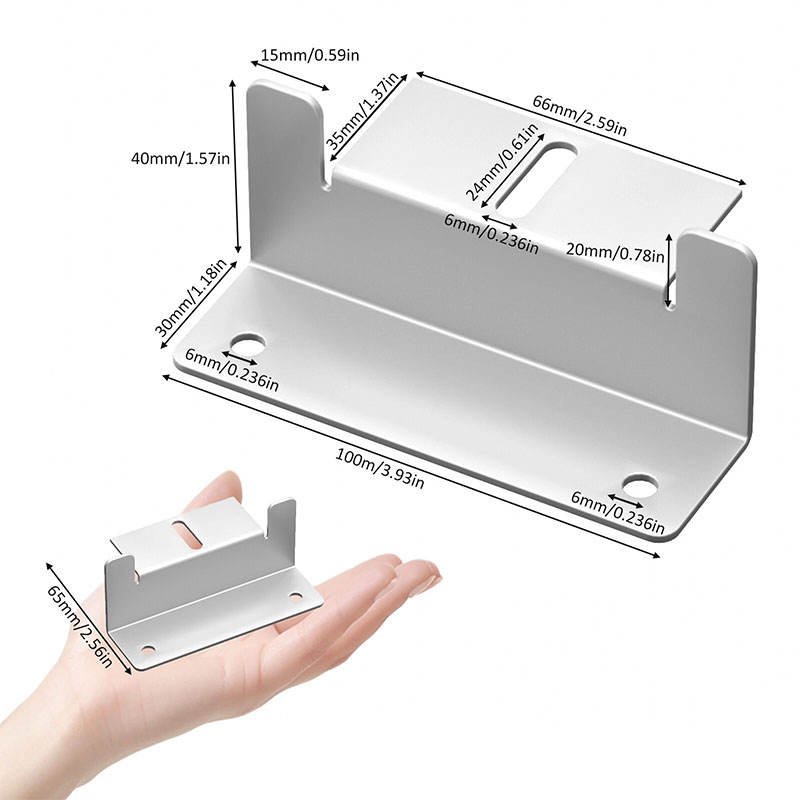 15mm/0.59in
35mm/1.37in
66mm/2.59in
40mm/1.57in
24mm/0.61in
6mm/0.236in
20mm/0.78in
30mm/1.18in
6mm/0.236in
100m/3.93in
6mm/0.236in
65mm/2.56in