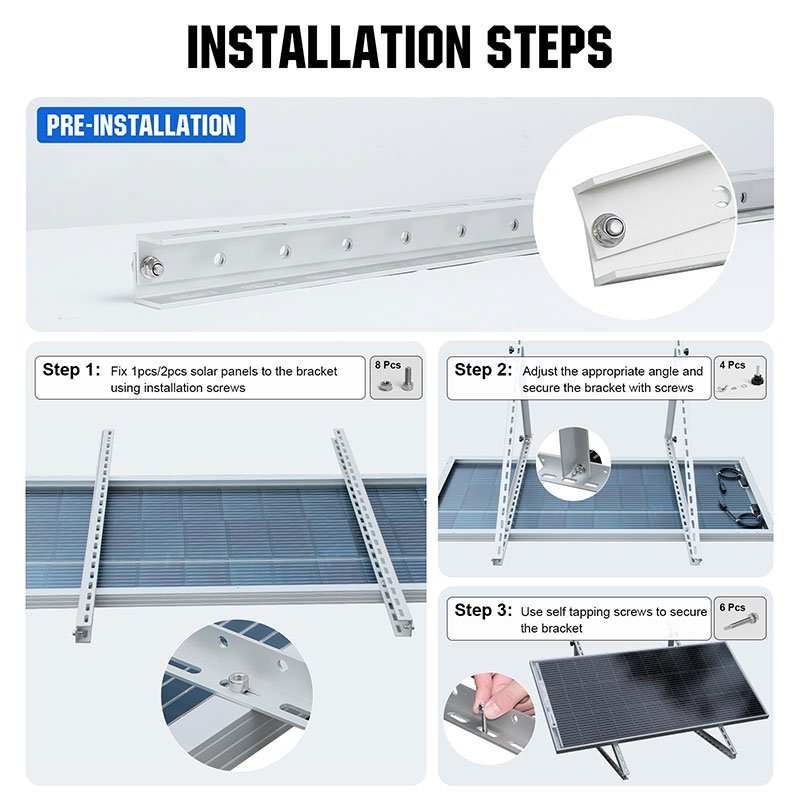 INSTALLATION STEPS

PRE-INSTALLATION

Step 1: Fix 1pcs/2pcs solar panels to the bracket using installation screws

8 Pcs

Step 2: Adjust the appropriate angle and secure the bracket with screws

4 Pcs

Step 3: Use self tapping screws to secure the bracket

6 Pcs