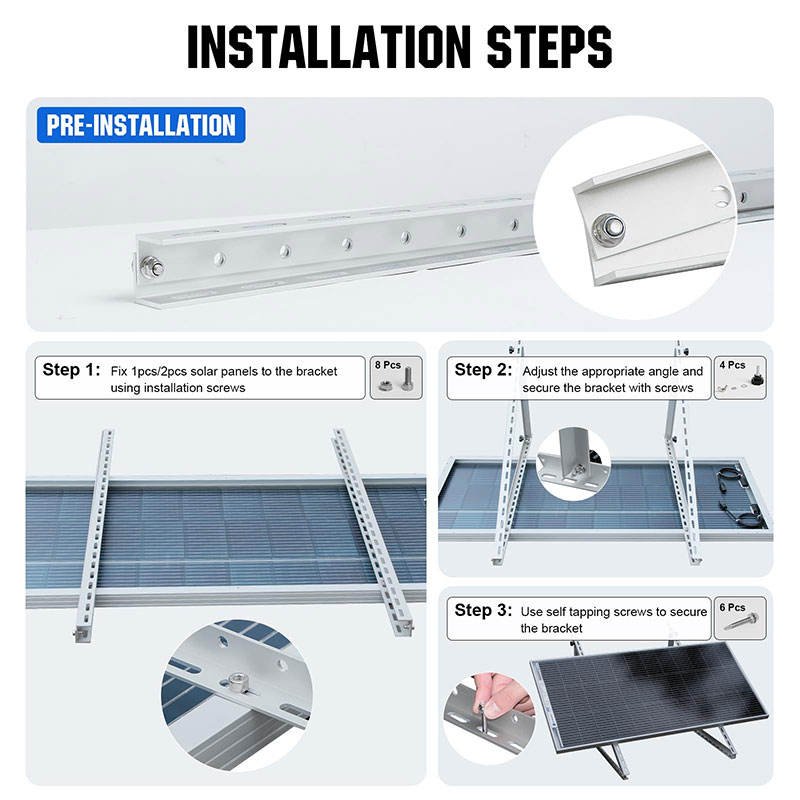 INSTALLATION STEPS

PRE-INSTALLATION

Step 1: Fix 1pcs/2pcs solar panels to the bracket using installation screws

8 Pcs

Step 2: Adjust the appropriate angle and secure the bracket with screws

4 Pcs

Step 3: Use self tapping screws to secure the bracket

6 Pcs